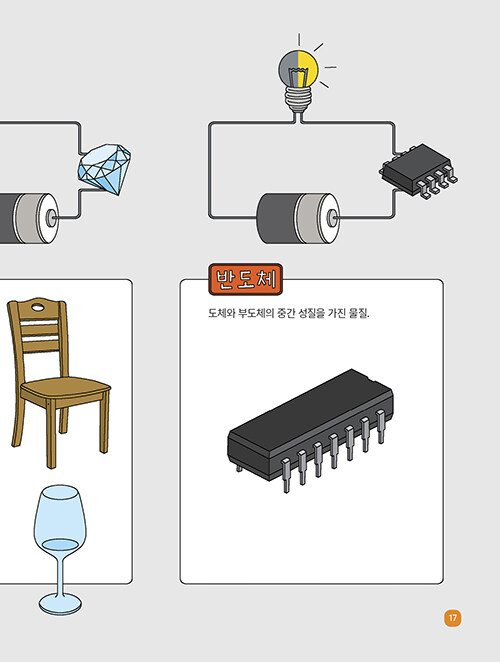 반도체

도체와 부도체의 중간 성질을 가진 물질.

17