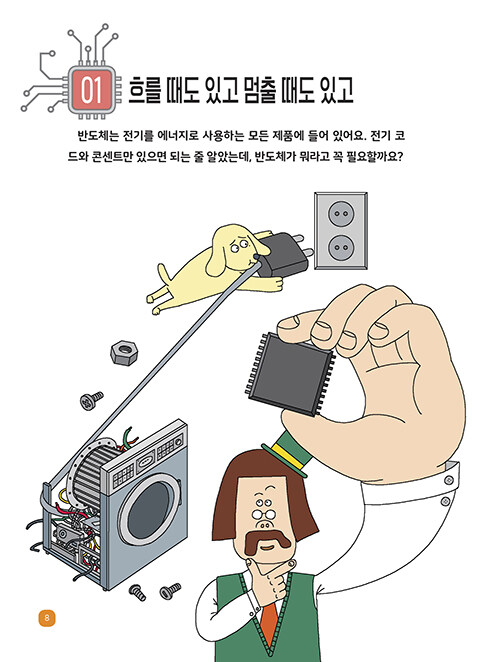 01 흐를 때도 있고 멈출 때도 있고

반도체는 전기를 에너지로 사용하는 모든 제품에 들어 있어요. 전기 코드와 콘센트만 있으면 되는 줄 알았는데, 반도체가 뭐라고 꼭 필요할까요?

8