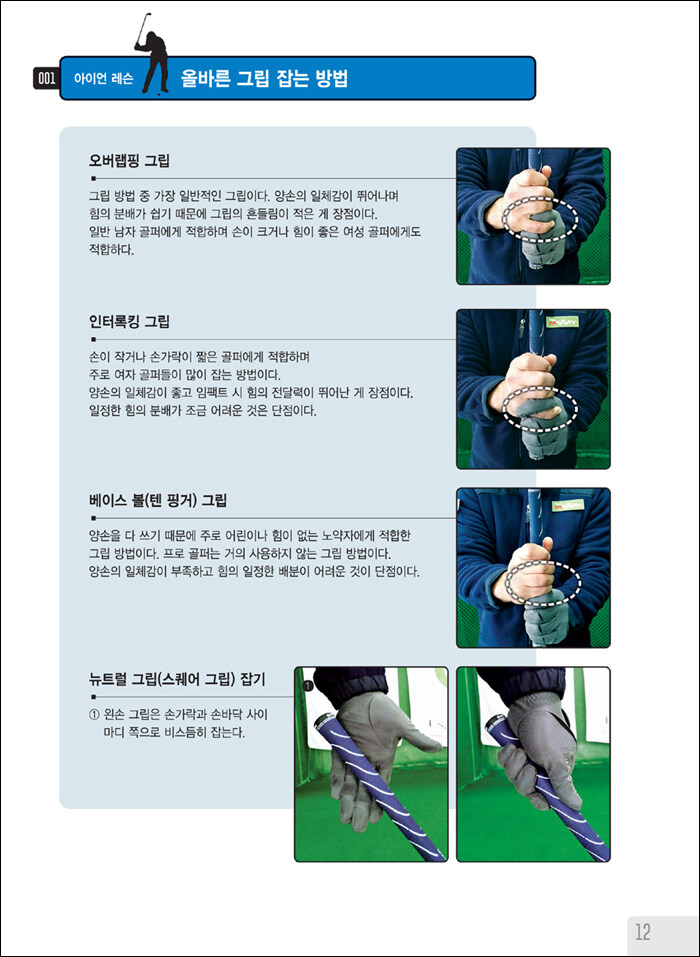 001 아이언 레슨 올바른 그립 잡는 방법

오버랩핑 그립

그립 방법 중 가장 일반적인 그립이다. 양손의 일체감이 뛰어나며 힘의 분배가 쉽기 때문에 그립의 흔들림이 적은 게 장점이다. 일반 남자 골퍼에게 적합하며 손이 크거나 힘이 좋은 여성 골퍼에게도 적합하다.

인터록킹 그립

손이 작거나 손가락이 짧은 골퍼에게 적합하며 주로 여자 골퍼들이 많이 잡는 방법이다. 양손의 일체감이 좋고 임팩트 시 힘의 전달력이 뛰어난 게 장점이다. 일정한 힘의 분배가 조금 어려운 것은 단점이다.

베이스 볼(텐 핑거) 그립

양손을 다 쓰기 때문에 주로 어린이나 힘이 없는 노약자에게 적합한 그립 방법이다. 프로 골퍼는 거의 사용하지 않는 그립 방법이다. 양손의 일체감이 부족하고 힘의 일정한 배분이 어려운 것이 단점이다.

뉴트럴 그립(스퀘어 그립) 잡기

① 왼손 그립은 손가락과 손바닥 사이 마디 쪽으로 비스듬히 잡는다.

①

12