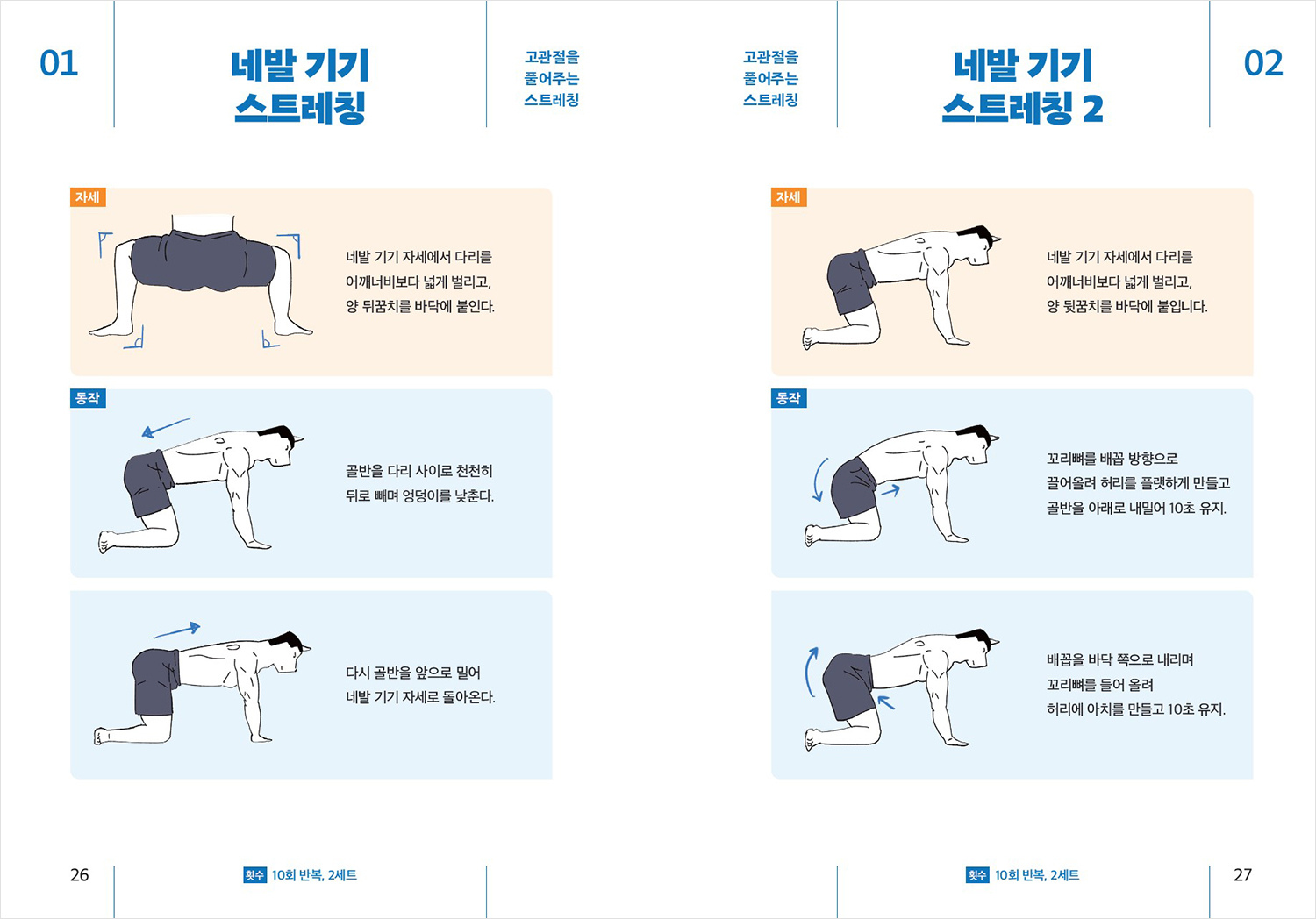 01

네발 기기 스트레칭

고관절을 풀어주는 스트레칭

자세

네발 기기 자세에서 다리를 어깨너비보다 넓게 벌리고, 양 뒤꿈치를 바닥에 붙인다.

동작

골반을 다리 사이로 천천히 뒤로 빼며 엉덩이를 낮춘다.

다시 골반을 앞으로 밀어 네발 기기 자세로 돌아온다.

26

횟수 10회 반복, 2세트

고관절을 풀어주는 스트레칭

네발 기기 스트레칭 2

02

자세

네발 기기 자세에서 다리를 어깨너비보다 넓게 벌리고, 양 뒷꿈치를 바닥에 붙입니다.

동작

꼬리뼈를 배꼽 방향으로 끌어올려 허리를 플랫하게 만들고 골반을 아래로 내밀어 10초 유지.

배꼽을 바닥 쪽으로 내리며 꼬리뼈를 들어 올려 허리에 아치를 만들고 10초 유지.

횟수 10회 반복, 2세트

27