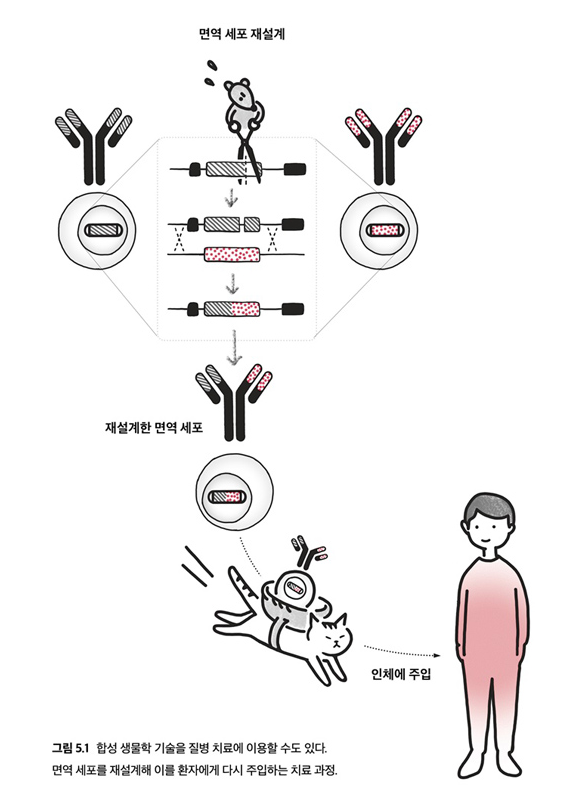 면역 세포 재설계

재설계한 면역 세포

인체에 주입

그림 5.1 합성 생물학 기술을 질병 치료에 이용할 수도 있다. 면역 세포를 재설계해 이를 환자에게 다시 주입하는 치료 과정.