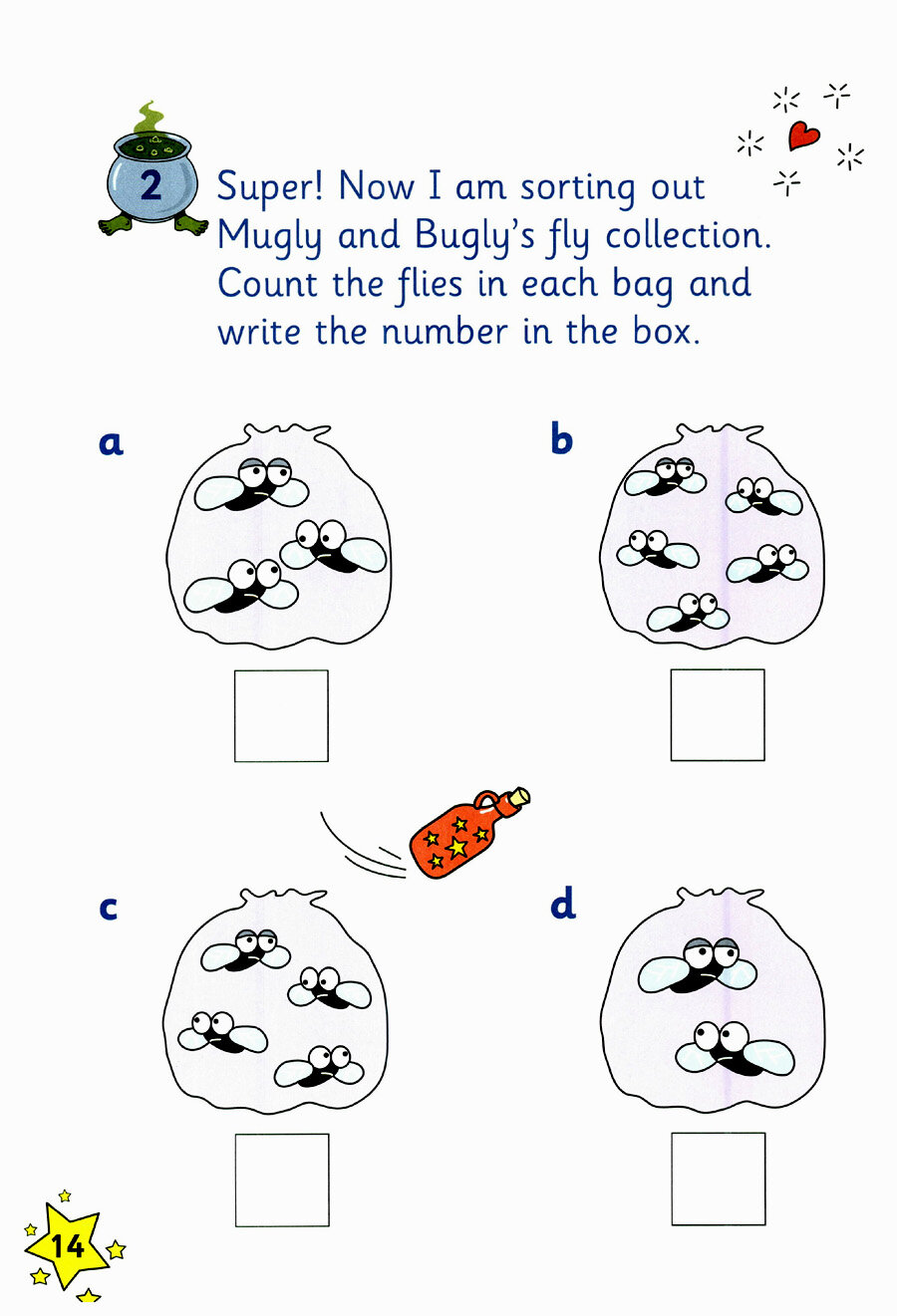 2 Super! Now I am sorting out Mugly and Bugly's fly collection. Count the flies in each bag and write the number in the box.

a

b

c

d

14