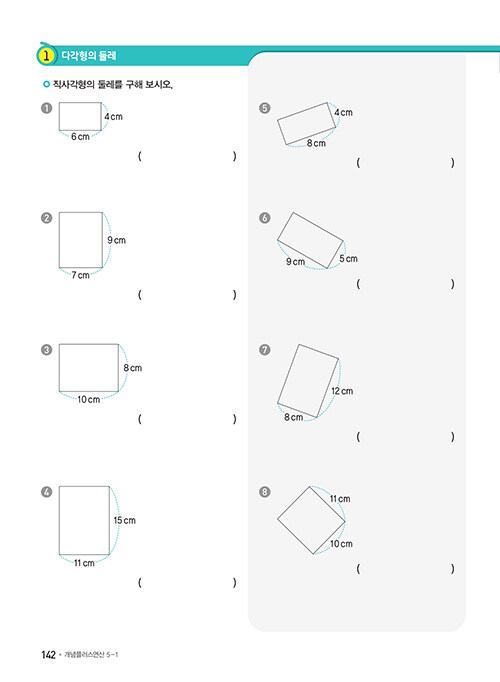 1 다각형의 둘레

직사각형의 둘레를 구해 보시오.

❶
4 cm
6 cm
( )

❷
9 cm
7 cm
( )

❸
8 cm
10 cm
( )

❹
15 cm
11 cm
( )

❺
4 cm
8 cm
( )

❻
9 cm
5 cm
( )

❼
12 cm
8 cm
( )

❽
11 cm
10 cm
( )

142 • 개념플러스연산 5-1