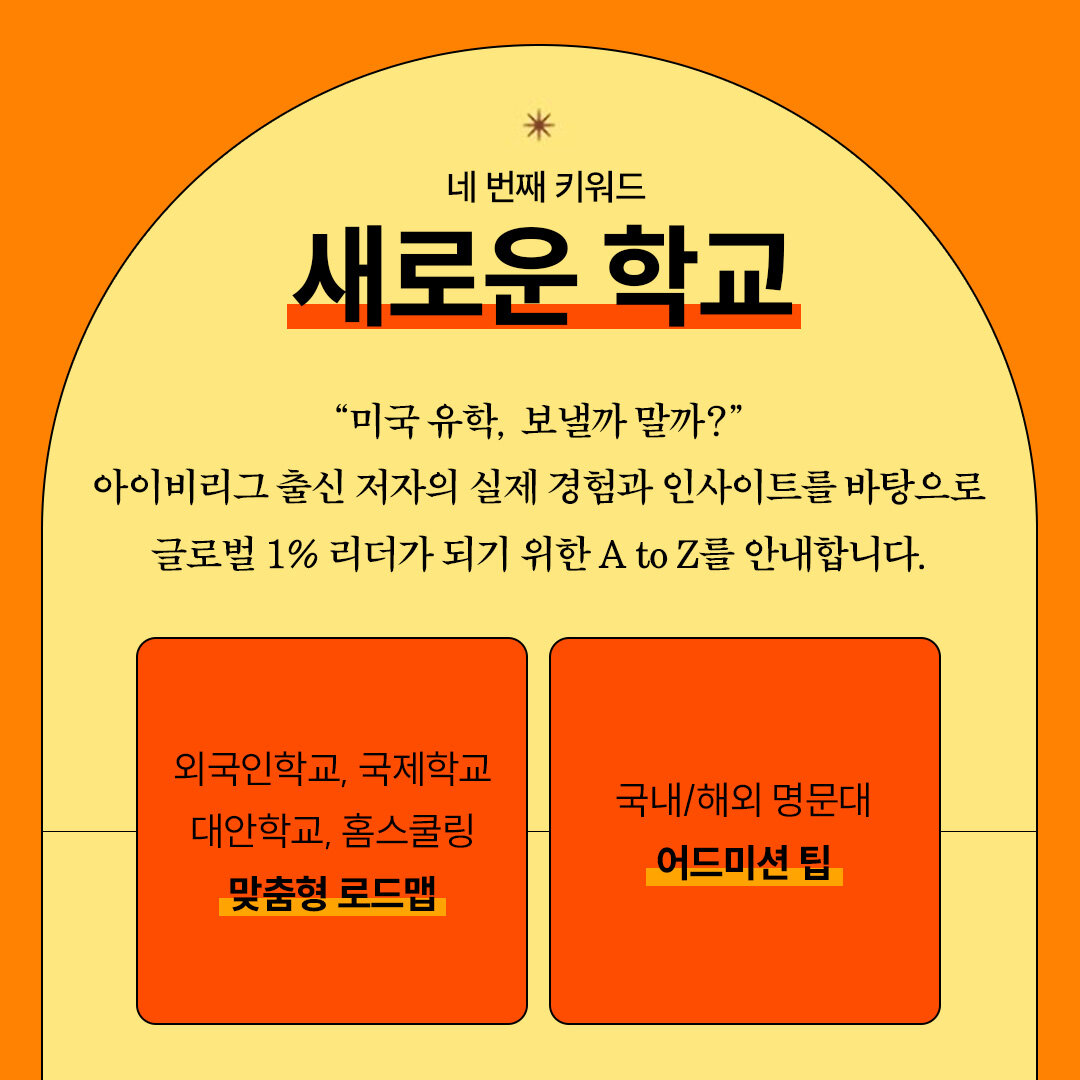 네 번째 키워드

새로운 학교

"미국 유학, 보낼까 말까?"
아이비리그 출신 저자의 실제 경험과 인사이트를 바탕으로
글로벌 1% 리더가 되기 위한 A to Z를 안내합니다.

외국인학교, 국제학교
대안학교, 홈스쿨링
맞춤형 로드맵

국내/해외 명문대
어드미션 팁