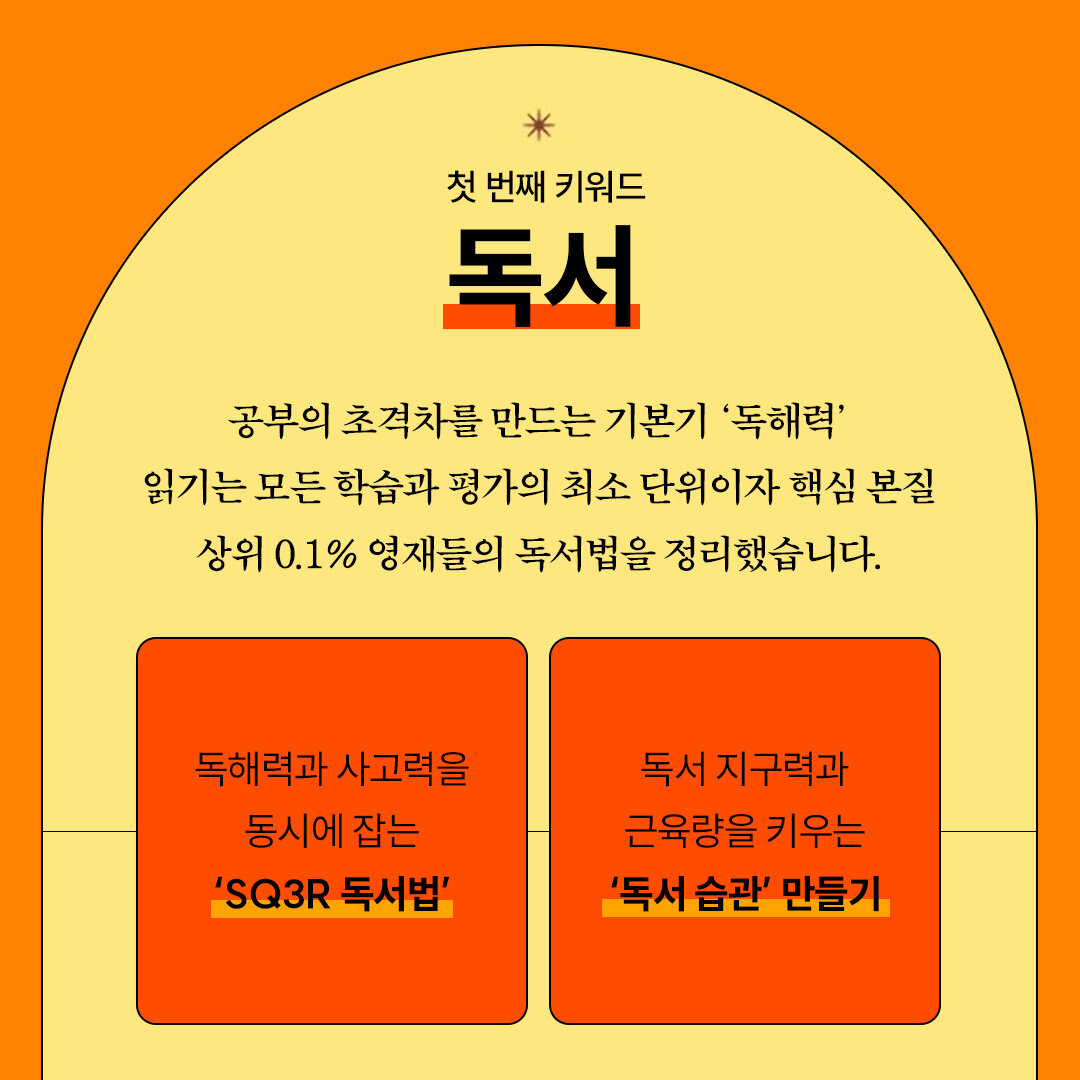 첫 번째 키워드
독서

공부의 초격차를 만드는 기본기 '독해력'
읽기는 모든 학습과 평가의 최소 단위이자 핵심 본질
상위 0.1% 영재들의 독서법을 정리했습니다.

독해력과 사고력을
동시에 잡는
'SQ3R 독서법'

독서 지구력과
근육량을 키우는
'독서 습관' 만들기