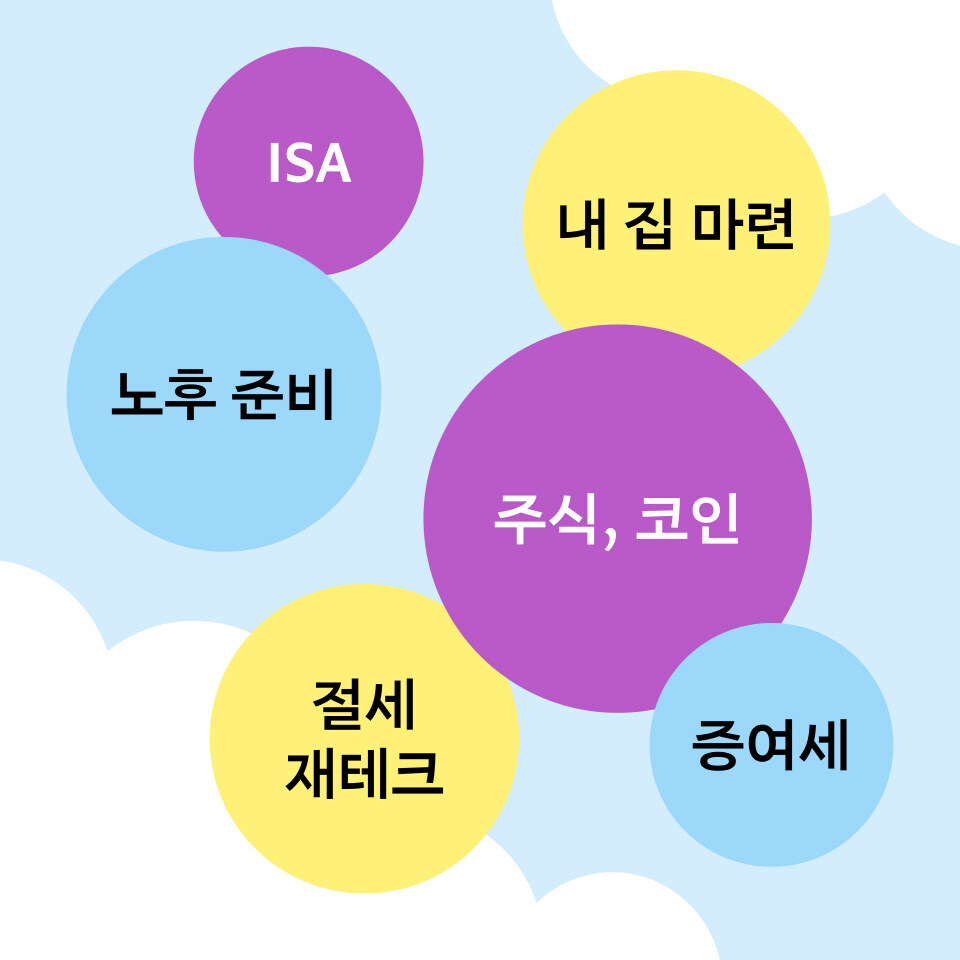 ISA

내 집 마련

노후 준비

주식, 코인

절세
재테크

증여세