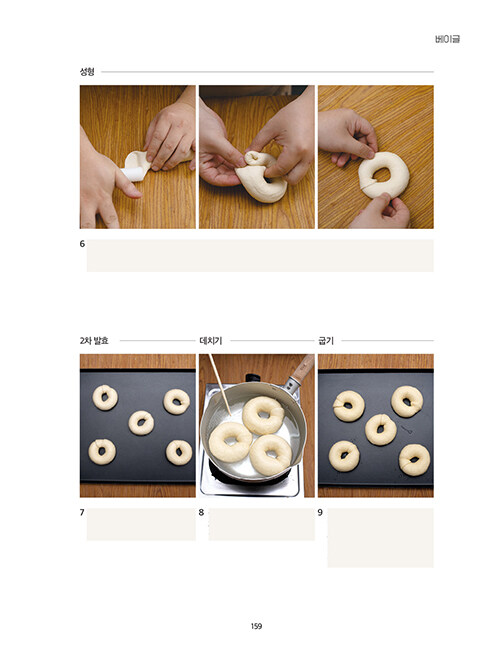 베이글

성형

6

2차 발효

데치기

굽기

7

8

9

159