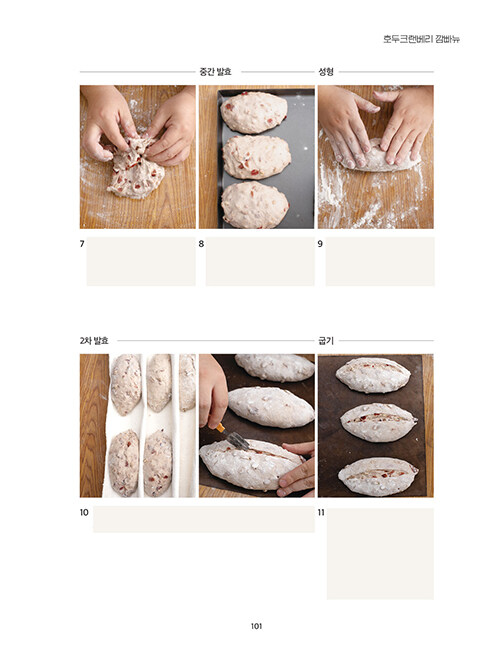 호두크랜베리 깜빠뉴

중간 발효

성형

7

8

9

2차 발효

굽기

10

11

101