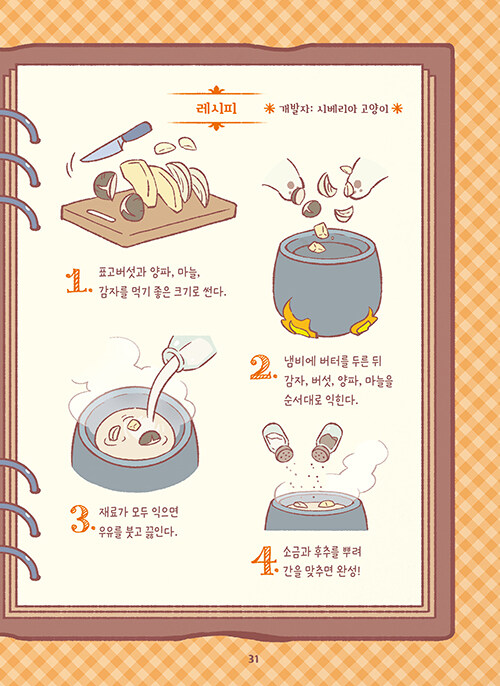 레시피 ✳ 개발자: 시베리아 고양이 ✳

1. 표고버섯과 양파, 마늘, 감자를 먹기 좋은 크기로 썬다.

2. 냄비에 버터를 두른 뒤 감자, 버섯, 양파, 마늘을 순서대로 익힌다.

3. 재료가 모두 익으면 우유를 붓고 끓인다.

4. 소금과 후추를 뿌려 간을 맞추면 완성!

31