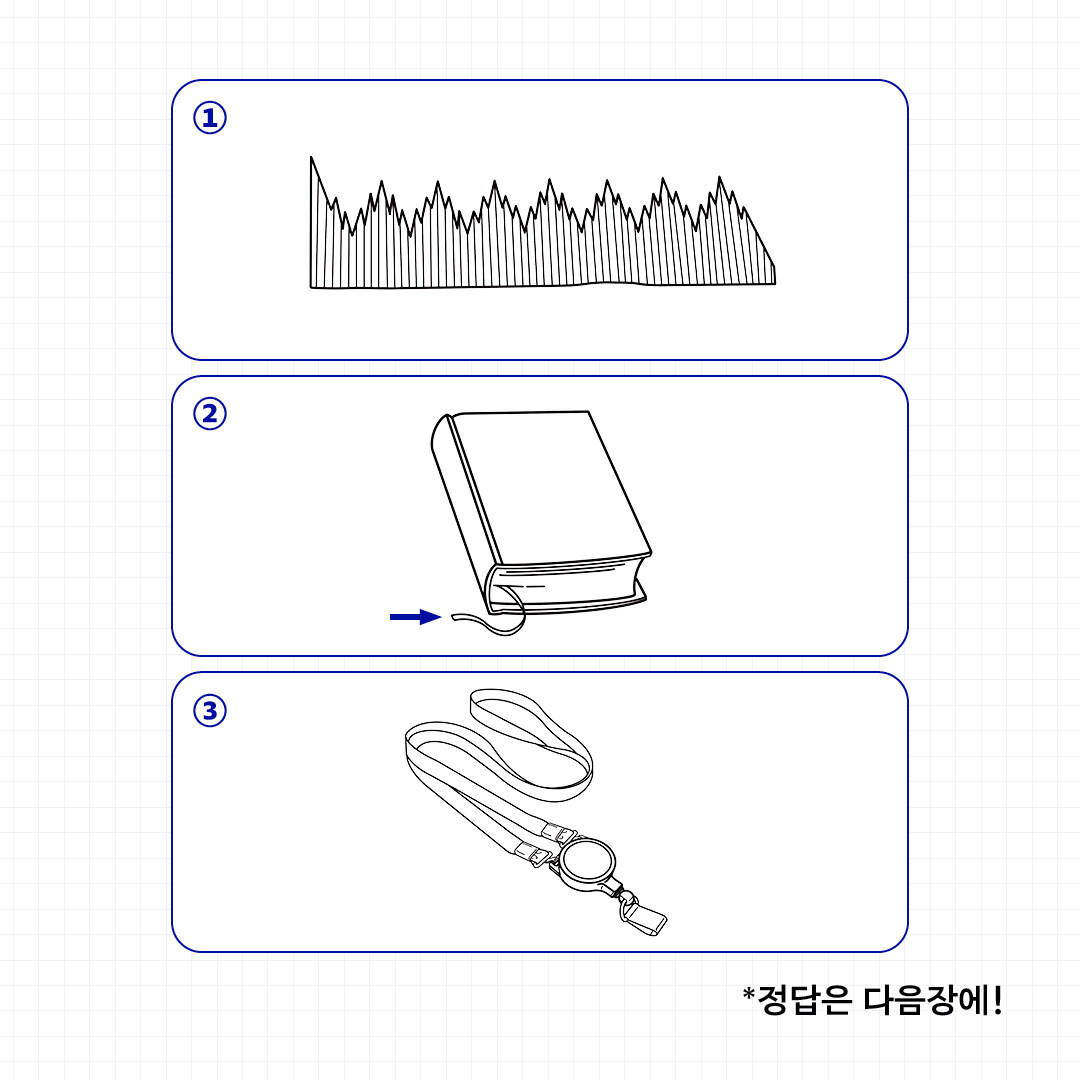 ①

②

③

*정답은 다음장에!