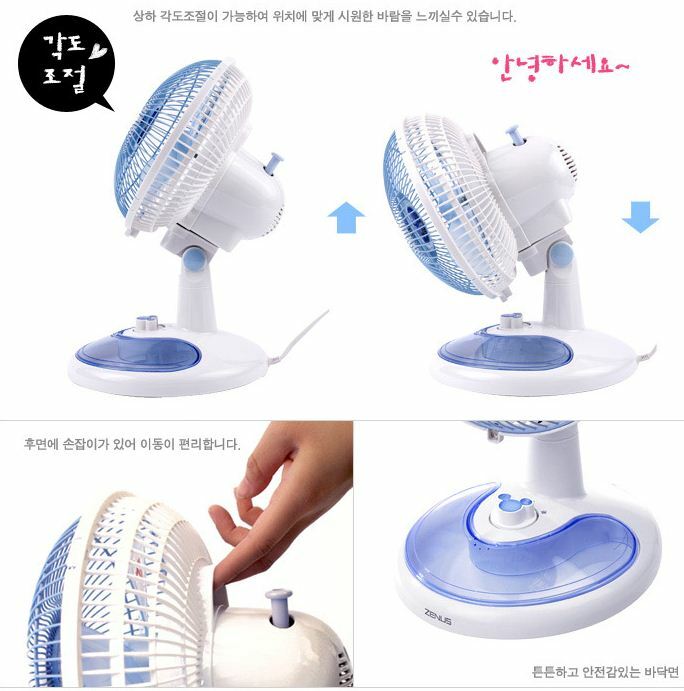 상하 각도조절이 가능하여 위치에 맞게 시원한 바람을 느끼실수 있습니다.

각도 조절

안녕하세요~

후면에 손잡이가 있어 이동이 편리합니다.

ZENUS

튼튼하고 안전감있는 바닥면